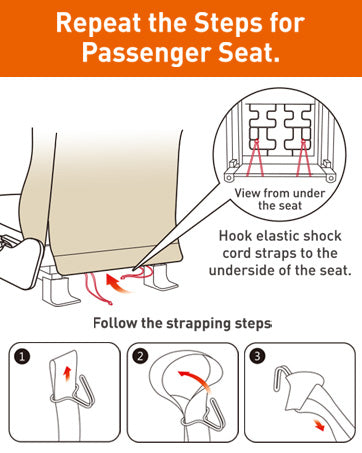 Repeat the Steps for Passenger Seat.

View from under the seat

Hook elastic shock cord straps to the underside of the seat.

Follow the strapping steps

1

2

3