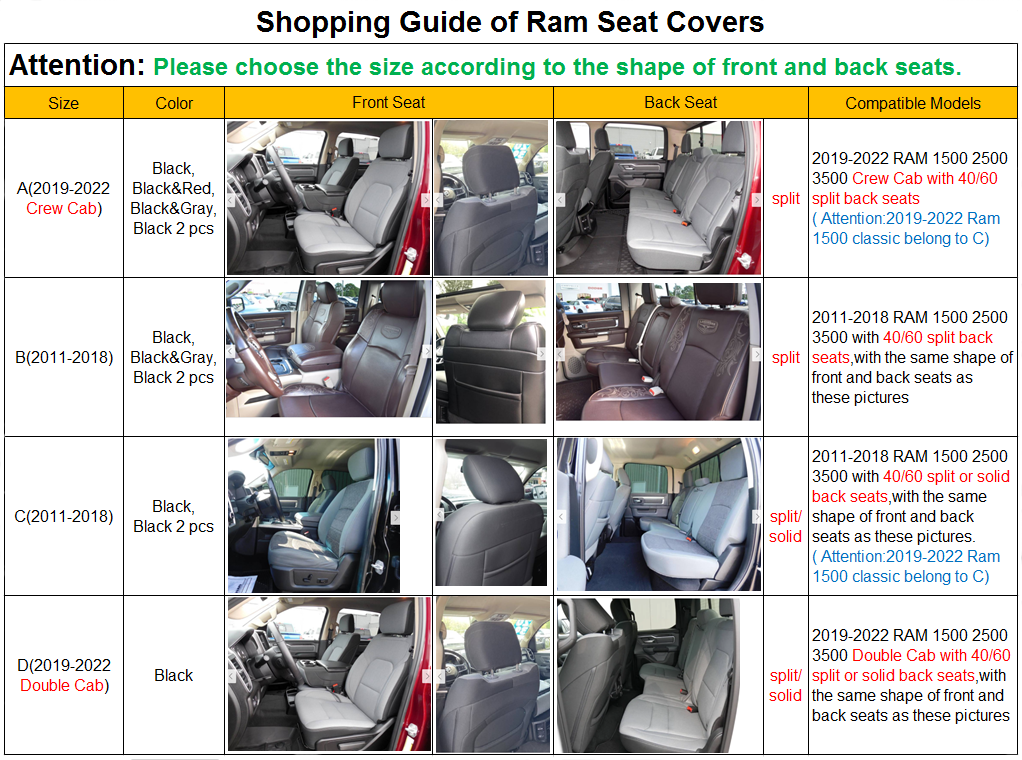 Shopping Guide of Ram Seat Covers

Attention: Please choose the size according to the shape of front and back seats.

| Size | Color | Front Seat | Back Seat | | Compatible Models |
|---|---|---|---|---|---|
| A(2019-2022 Crew Cab) | Black, Black&Red, Black&Gray, Black 2 pcs | | | split | 2019-2022 RAM 1500 2500 3500 Crew Cab with 40/60 split back seats ( Attention:2019-2022 Ram 1500 classic belong to C) |
| B(2011-2018) | Black, Black&Gray, Black 2 pcs | | | split | 2011-2018 RAM 1500 2500 3500 with 40/60 split back seats,with the same shape of front and back seats as these pictures |
| C(2011-2018) | Black, Black 2 pcs | | | split/ solid | 2011-2018 RAM 1500 2500 3500 with 40/60 split or solid back seats,with the same shape of front and back seats as these pictures. ( Attention:2019-2022 Ram 1500 classic belong to C) |
| D(2019-2022 Double Cab) | Black | | | split/ solid | 2019-2022 RAM 1500 2500 3500 Double Cab with 40/60 split or solid back seats,with the same shape of front and back seats as these pictures |