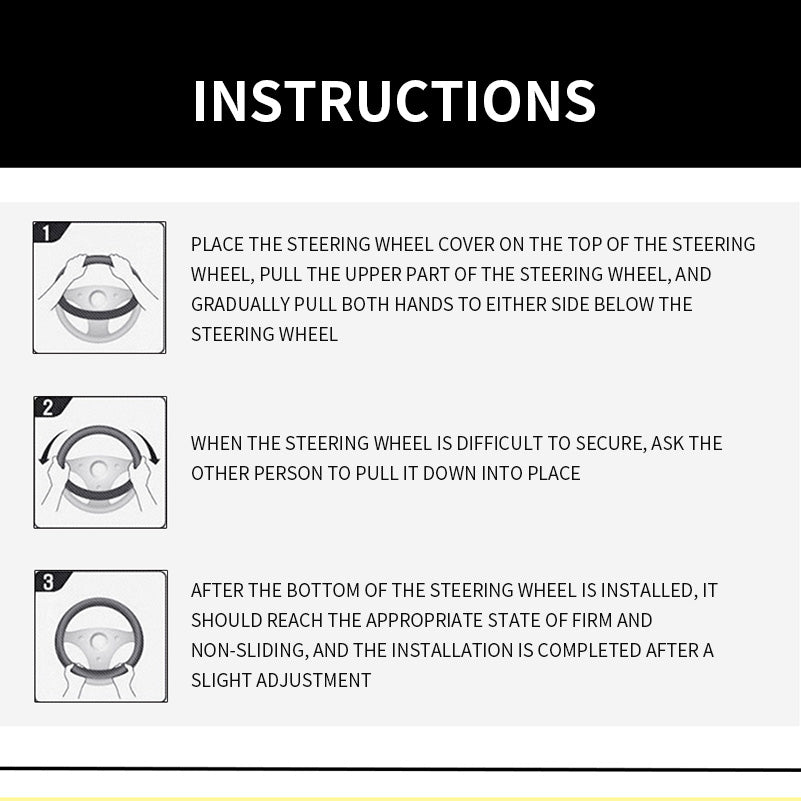 INSTRUCTIONS

1

PLACE THE STEERING WHEEL COVER ON THE TOP OF THE STEERING WHEEL, PULL THE UPPER PART OF THE STEERING WHEEL, AND GRADUALLY PULL BOTH HANDS TO EITHER SIDE BELOW THE STEERING WHEEL

2

WHEN THE STEERING WHEEL IS DIFFICULT TO SECURE, ASK THE OTHER PERSON TO PULL IT DOWN INTO PLACE

3

AFTER THE BOTTOM OF THE STEERING WHEEL IS INSTALLED, IT SHOULD REACH THE APPROPRIATE STATE OF FIRM AND NON-SLIDING, AND THE INSTALLATION IS COMPLETED AFTER A SLIGHT ADJUSTMENT